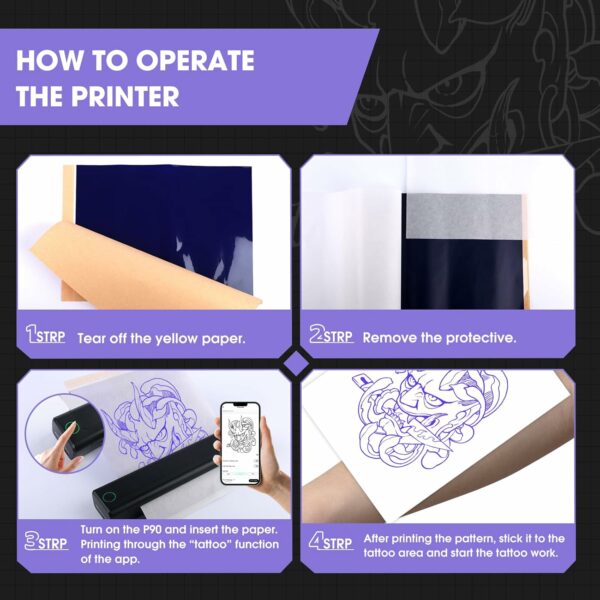 HOW TO OPERATE THE PRINTER

1STRP Tear off the yellow paper.

2STRP Remove the protective.

3STRP Turn on the P90 and insert the paper. Printing through the "tattoo" function of the app.

4STRP After printing the pattern, stick it to the tattoo area and start the tattoo work.